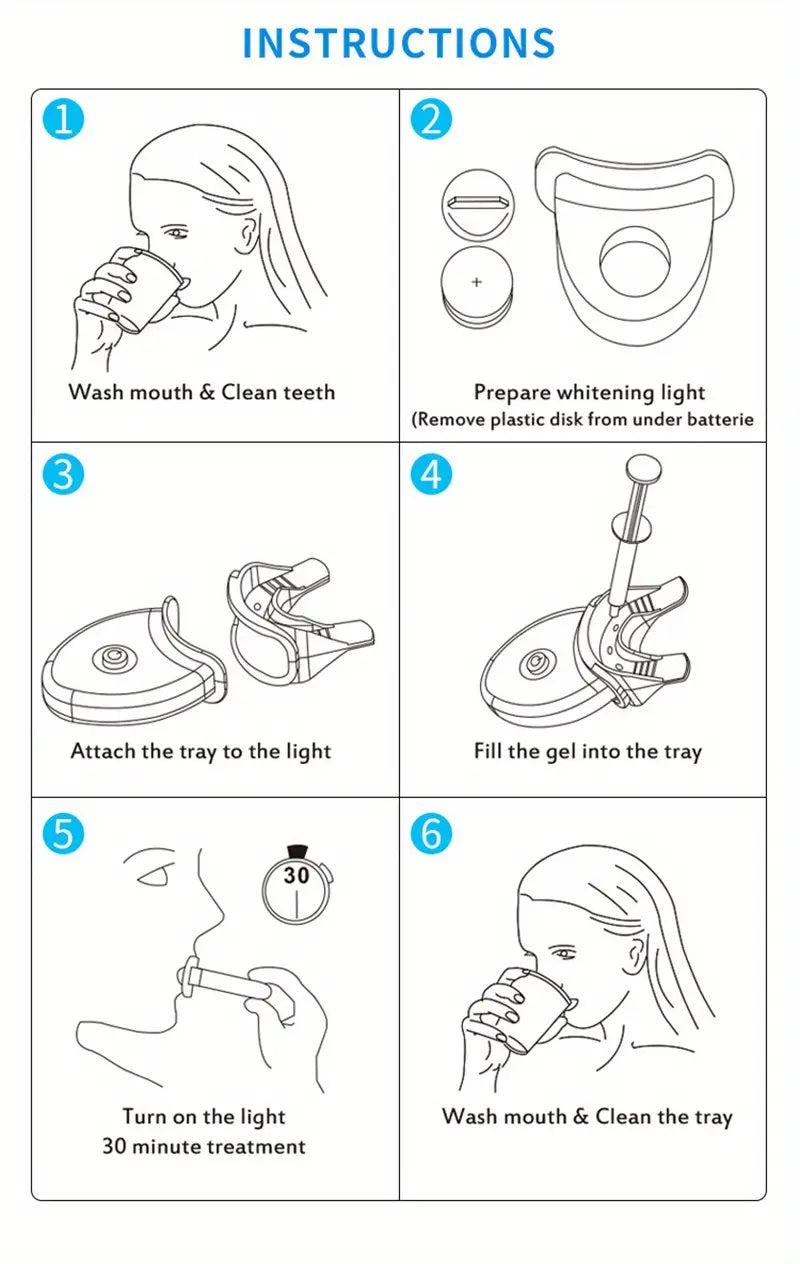 INSTRUCTIONS

1

Wash mouth & Clean teeth

2

+

Prepare whitening light
(Remove plastic disk from under batterie

3

Attach the tray to the light

4

Fill the gel into the tray

5

30

Turn on the light
30 minute treatment

6

Wash mouth & Clean the tray